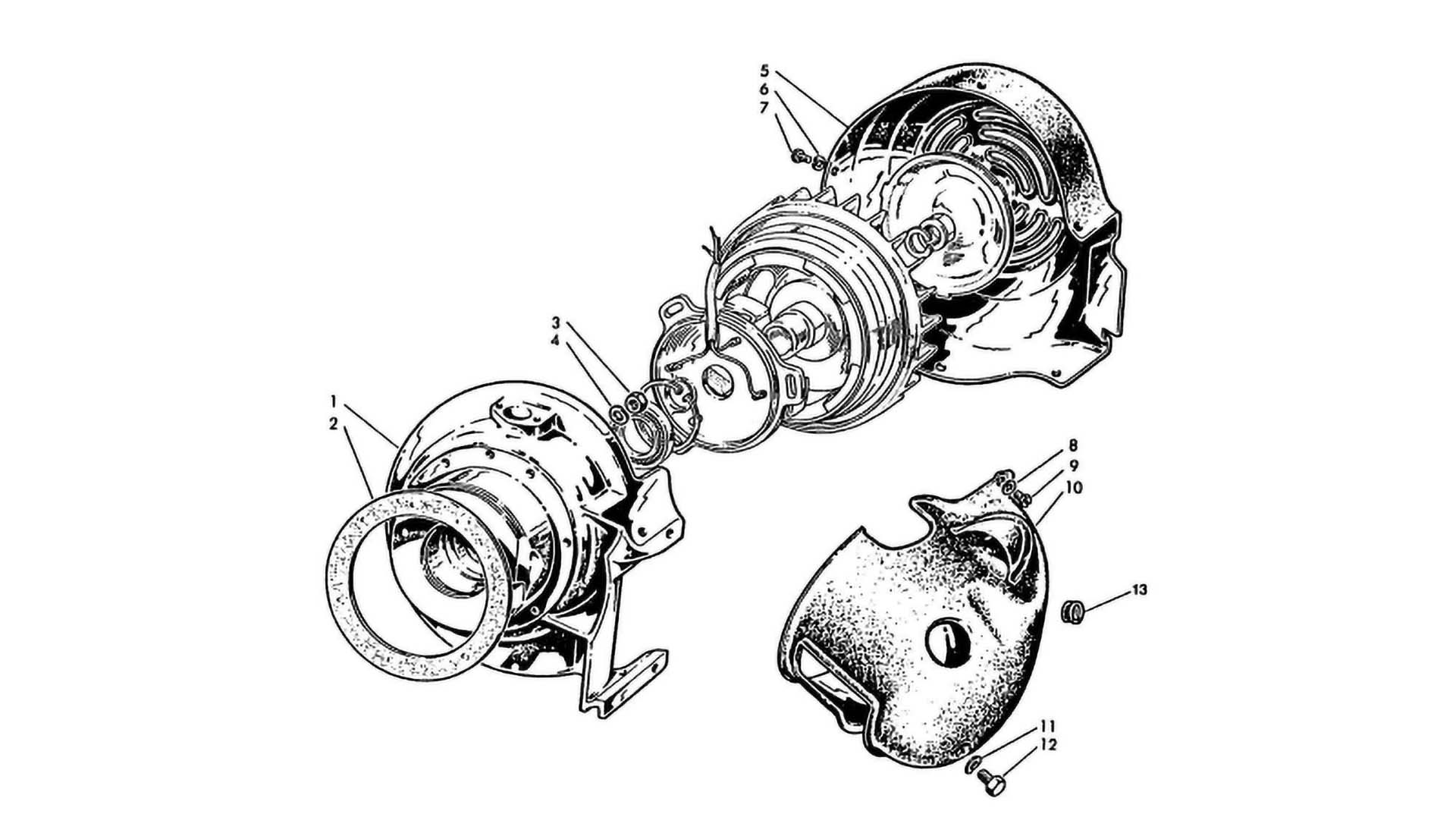 5
6
7
3
4
1
2
8
9
10
13
11
12